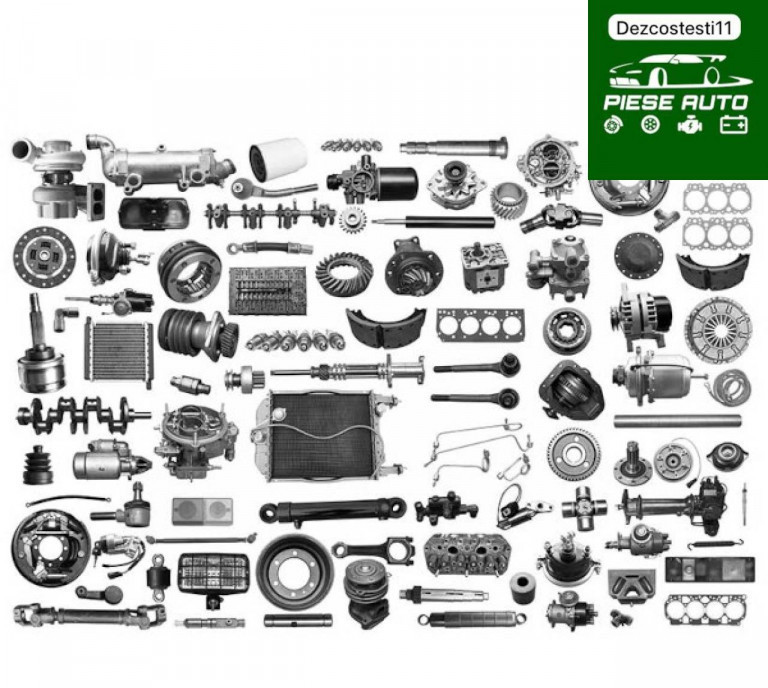 Dezcostesti11

PIESE AUTO