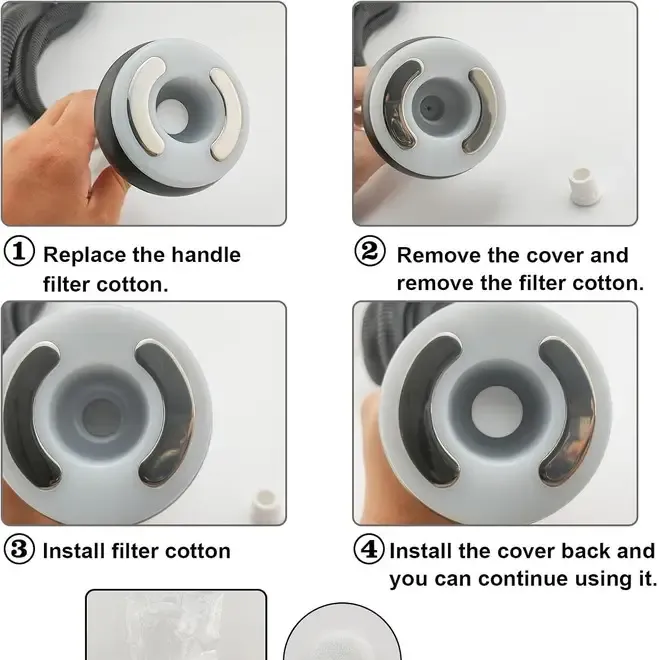 ① Replace the handle filter cotton.

② Remove the cover and remove the filter cotton.

③ Install filter cotton

④ Install the cover back and you can continue using it.